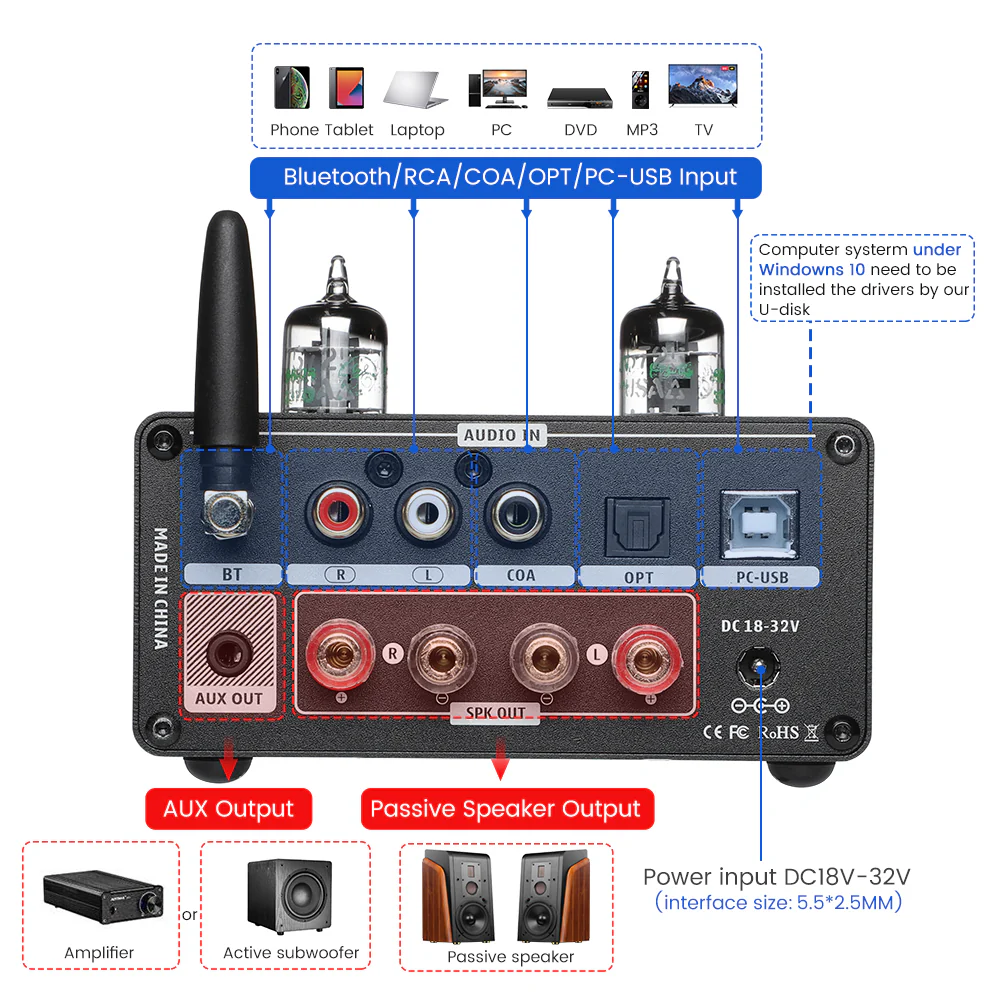 Phone Tablet Laptop PC DVD MP3 TV

Bluetooth/RCA/COA/OPT/PC-USB Input

Computer systerm under Windowns 10 need to be installed the drivers by our U-disk

AUDIO IN

MADE IN CHINA

BT R L COA OPT PC-USB

AUX OUT

R L

SPK OUT

DC 18-32V

CE FC RoHS

AUX Output

Passive Speaker Output

Amplifier or Active subwoofer

Passive speaker

Power input DC18V-32V
(interface size: 5.5*2.5MM)